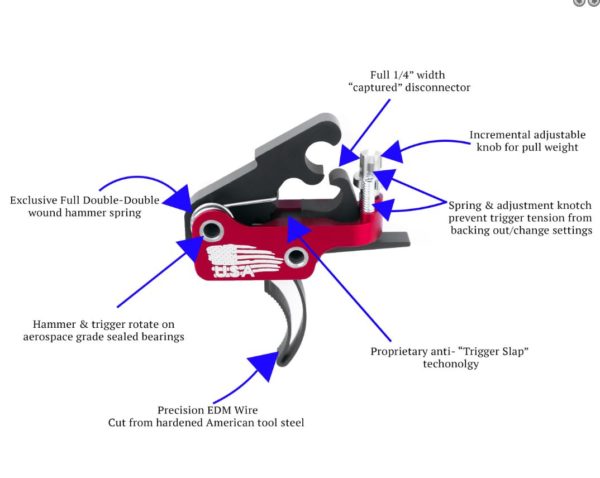 Full 1/4" width "captured" disconnector

Incremental adjustable knob for pull weight

Exclusive Full Double-Double wound hammer spring

Spring & adjustment knotch prevent trigger tension from backing out/change settings

USA

Hammer & trigger rotate on aerospace grade sealed bearings

Proprietary anti- "Trigger Slap" techonolgy

Precision EDM Wire Cut from hardened American tool steel